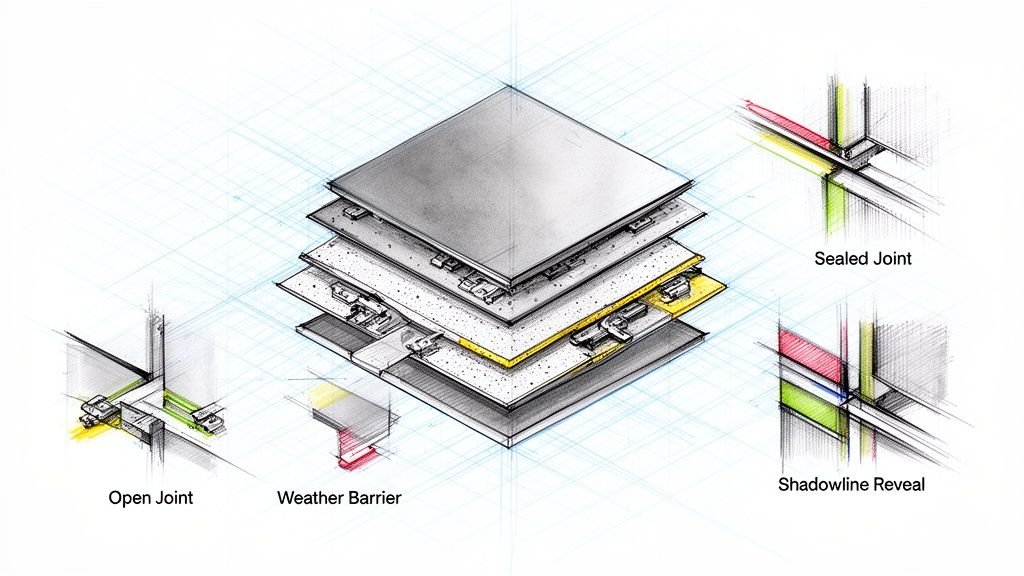 Sealed Joint

Open Joint

Weather Barrier

Shadowline Reveal